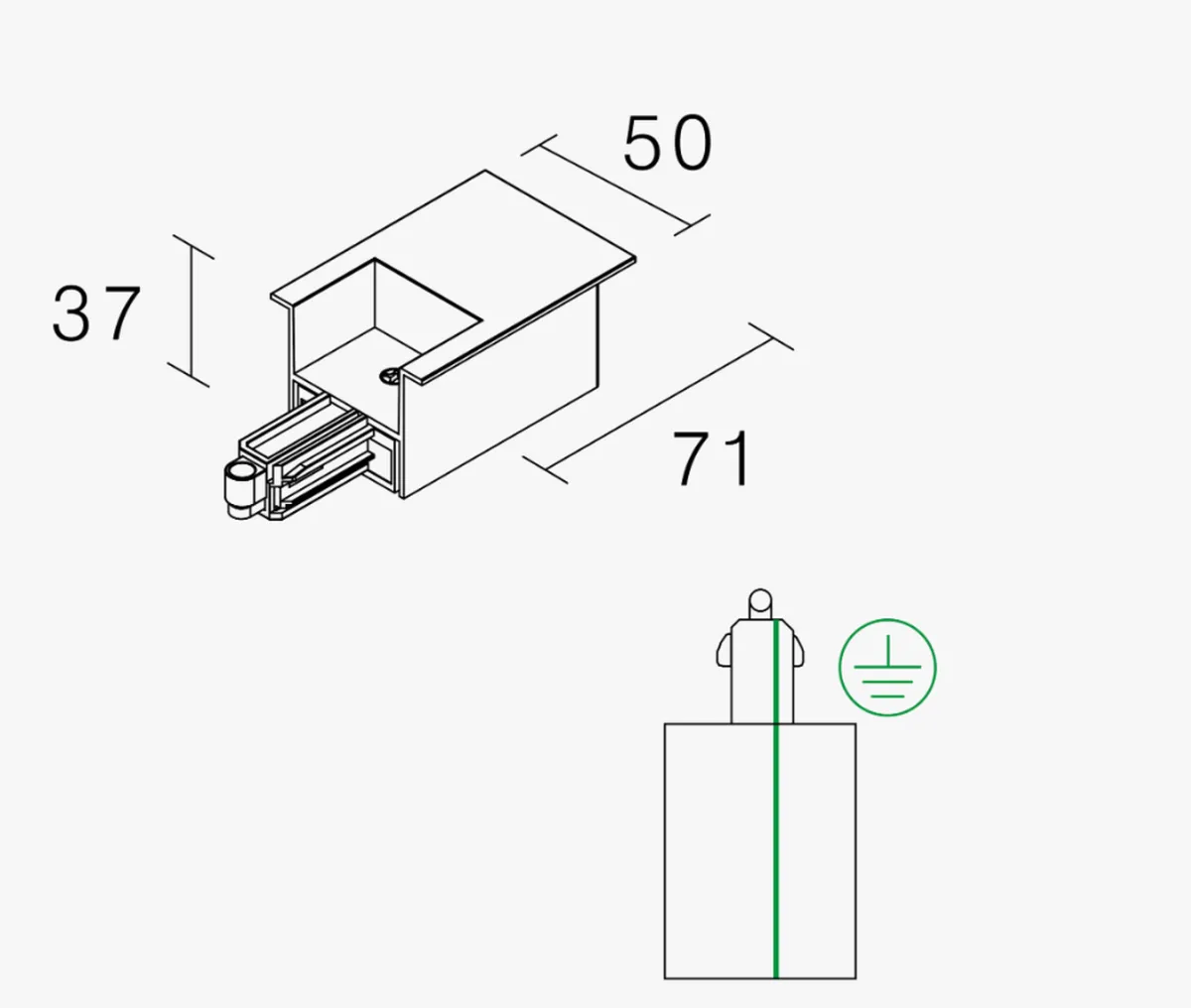 50

37

71