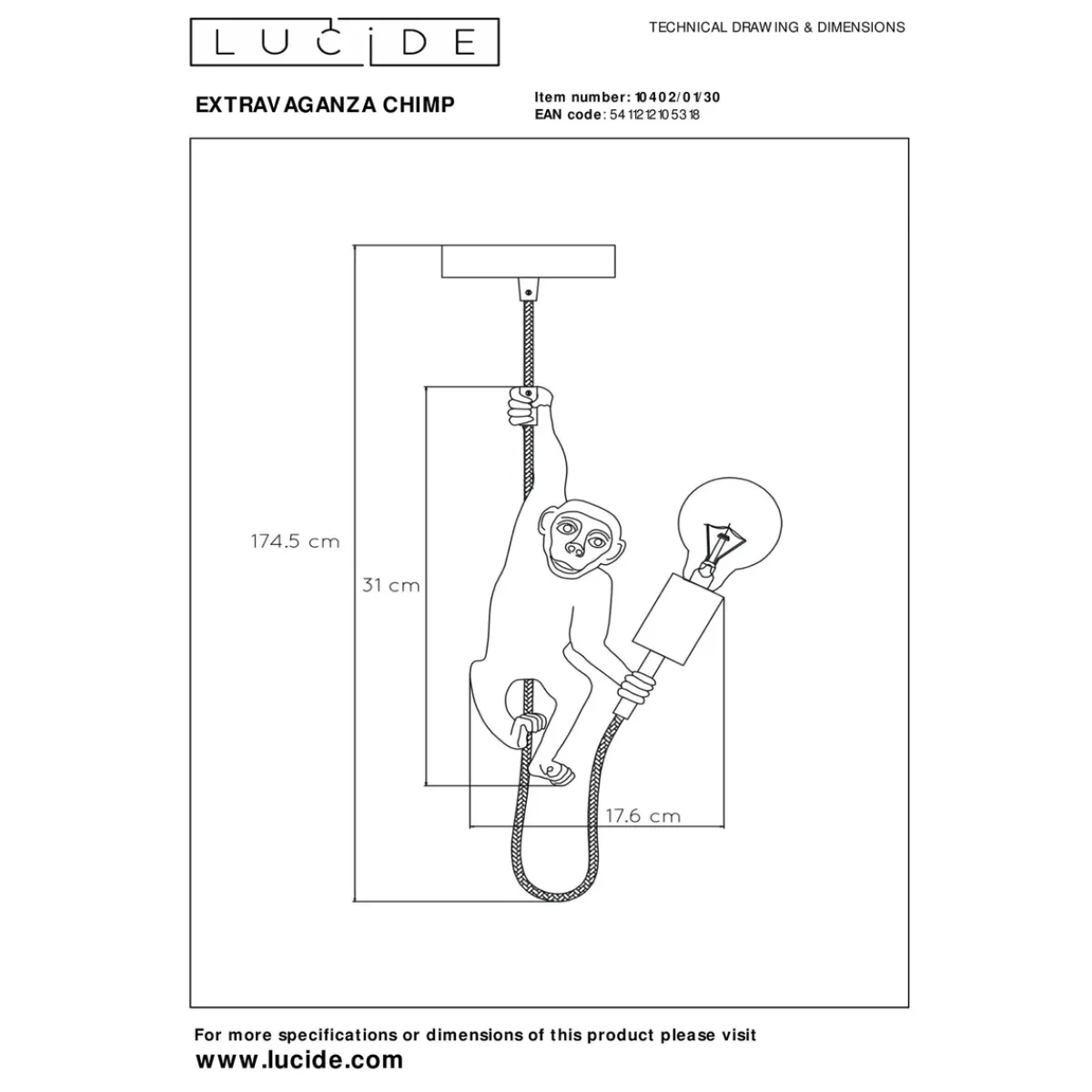 LUCIDE

TECHNICAL DRAWING & DIMENSIONS

EXTRAVAGANZA CHIMP

Item number: 10402/01/30
EAN code: 5411212105318

174.5 cm

31 cm

17.6 cm

For more specifications or dimensions of this product please visit
www.lucide.com