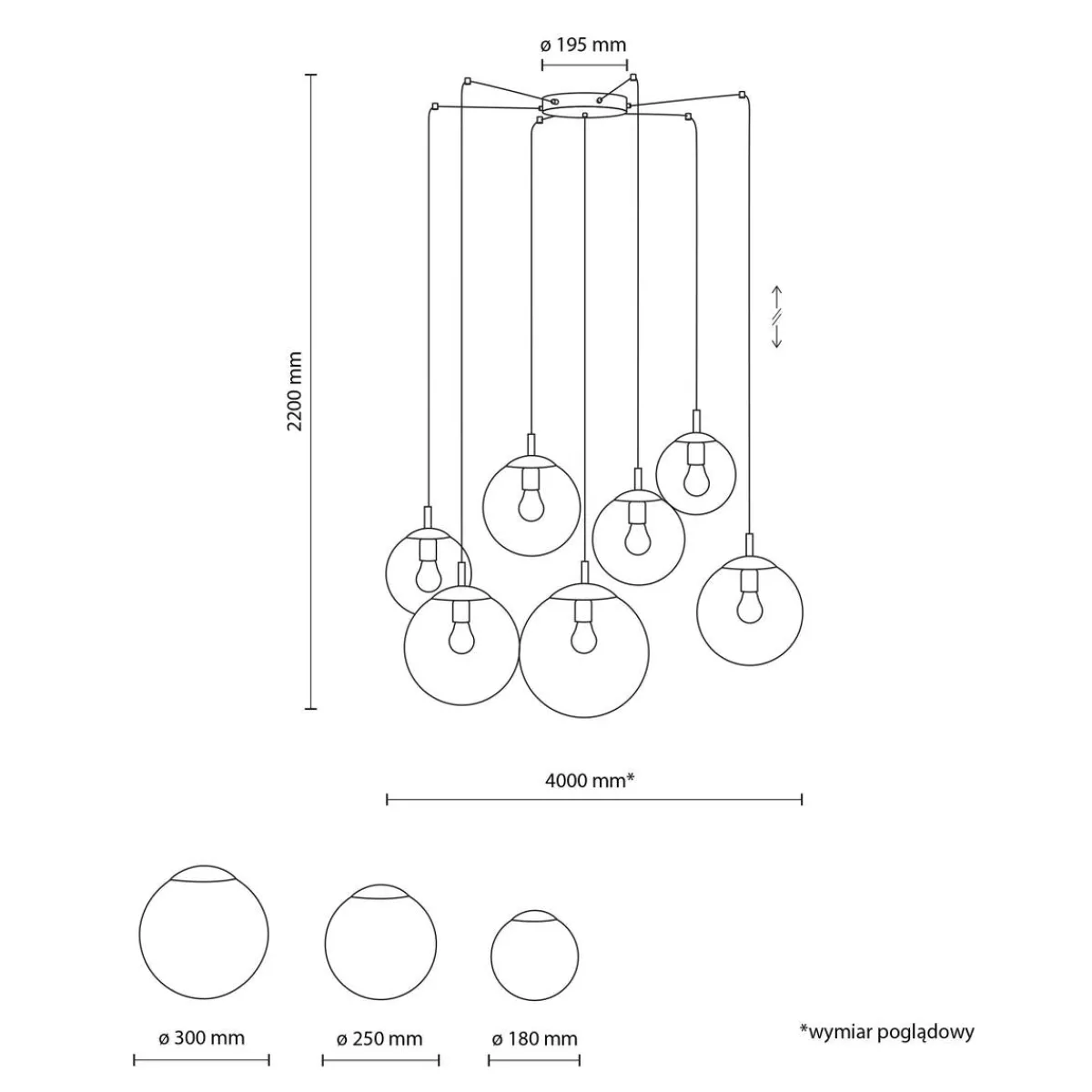 ø 195 mm

2200 mm

4000 mm*

ø 300 mm

ø 250 mm

ø 180 mm

*wymiar poglądowy